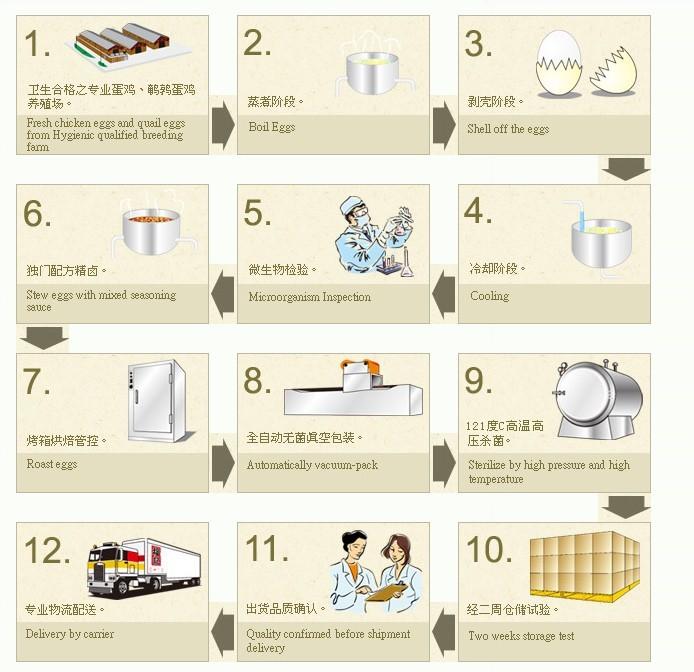 1.

卫生合格之专业蛋鸡、鹌鹑蛋鸡养殖场。

Fresh chicken eggs and quail eggs from Hygienic qualified breeding farm

2.

蒸煮阶段。

Boil Eggs

3.

剥壳阶段。

Shell off the eggs

4.

冷却阶段。

Cooling

5.

微生物检验。

Microorganism Inspection

6.

独门配方精卤。

Stew eggs with mixed seasoning sauce

7.

烤箱烘焙管控。

Roast eggs

8.

全自动无菌真空包装。

Automatically vacuum-pack

9.

121度C高温高压杀菌。

Sterilize by high pressure and high temperature

10.

经二周仓储试验。

Two weeks storage test

11.

出货品质确认。

Quality confirmed before shipment delivery

12.

专业物流配送。

Delivery by carrier