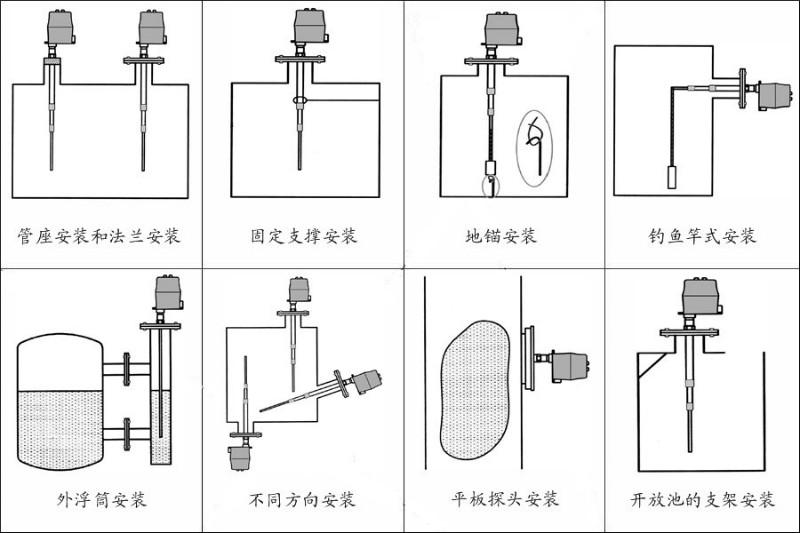 管座安装和法兰安装

固定支撑安装

地锚安装

钓鱼竿式安装

外浮筒安装

不同方向安装

平板探头安装

开放池的支架安装