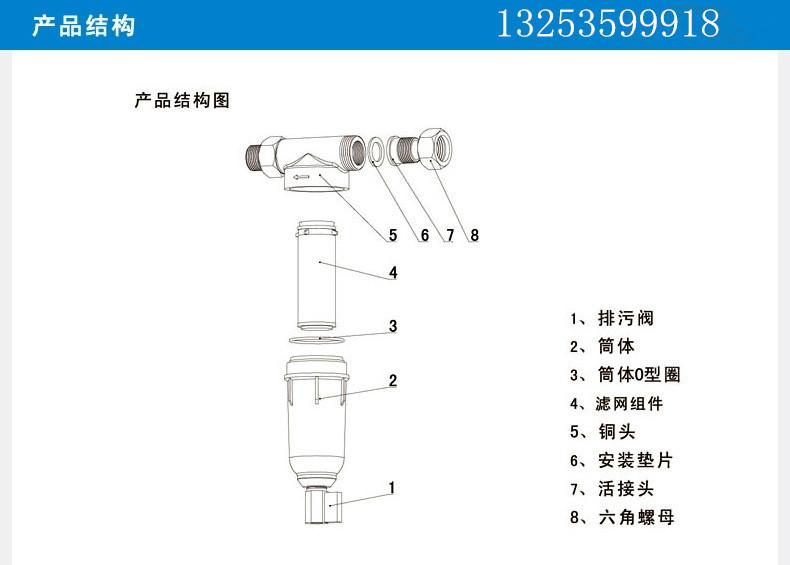 产品结构

13253599918

产品结构图

5 6 7 8

4

3

2

1

1、排污阀
2、筒体
3、筒体O型圈
4、滤网组件
5、铜头
6、安装垫片
7、活接头
8、六角螺母